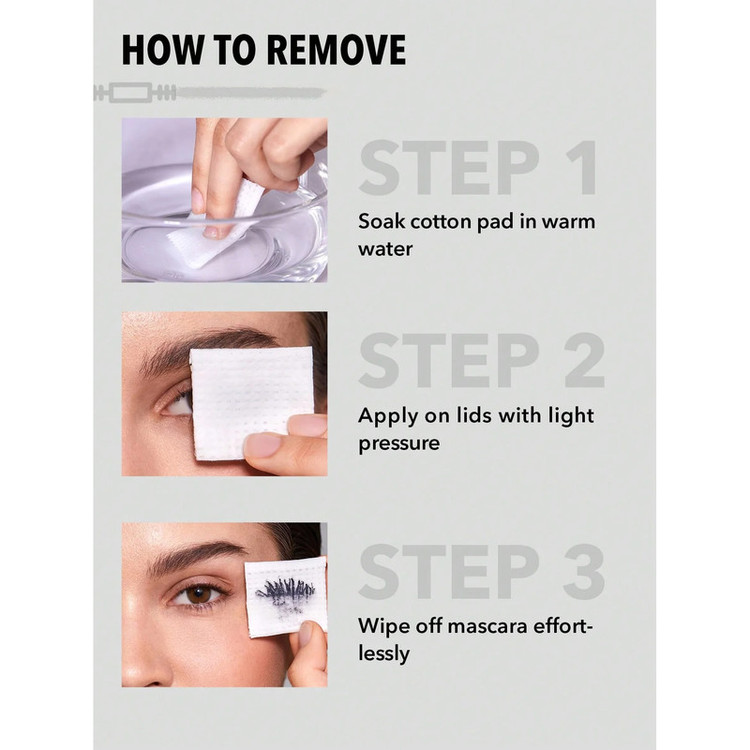 HOW TO REMOVE

STEP 1
Soak cotton pad in warm water

STEP 2
Apply on lids with light pressure

STEP 3
Wipe off mascara effortlessly